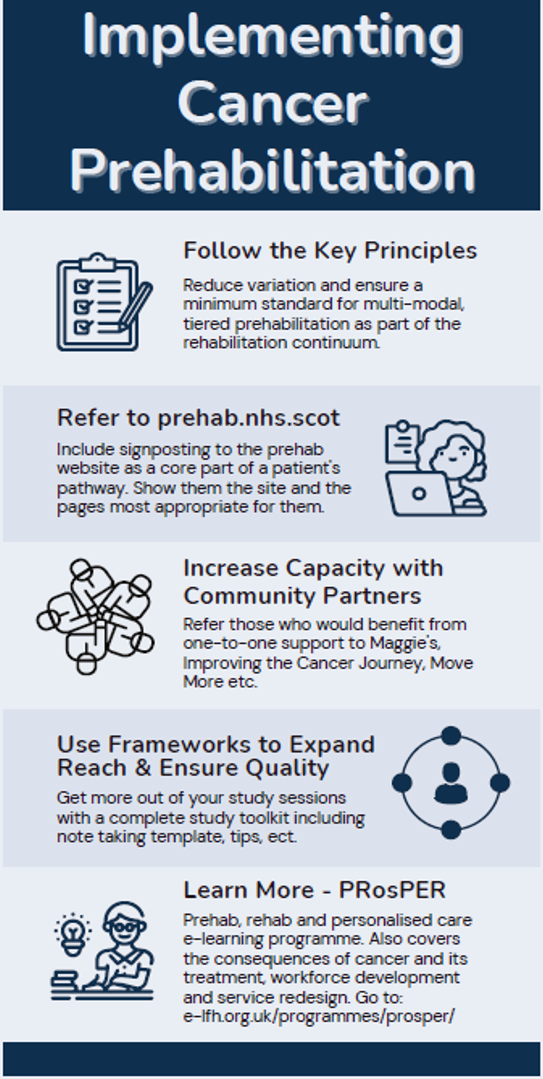 Implementing Cancer Prehabilitation

Follow the Key Principles

Reduce variation and ensure a minimum standard for multi-modal, tiered prehabilitation as part of the rehabilitation continuum.

Refer to prehab.nhs.scot

Include signposting to the prehab website as a core part of a patient's pathway. Show them the site and the pages most appropriate for them.

Increase Capacity with Community Partners

Refer those who would benefit from one-to-one support to Maggie's, Improving the Cancer Journey, Move More etc.

Use Frameworks to Expand Reach & Ensure Quality

Get more out of your study sessions with a complete study toolkit including note taking template, tips, ect.

Learn More - PRosPER

Prehab, rehab and personalised care e-learning programme. Also covers the consequences of cancer and its treatment, workforce development and service redesign. Go to: e-lfh.org.uk/programmes/prosper/